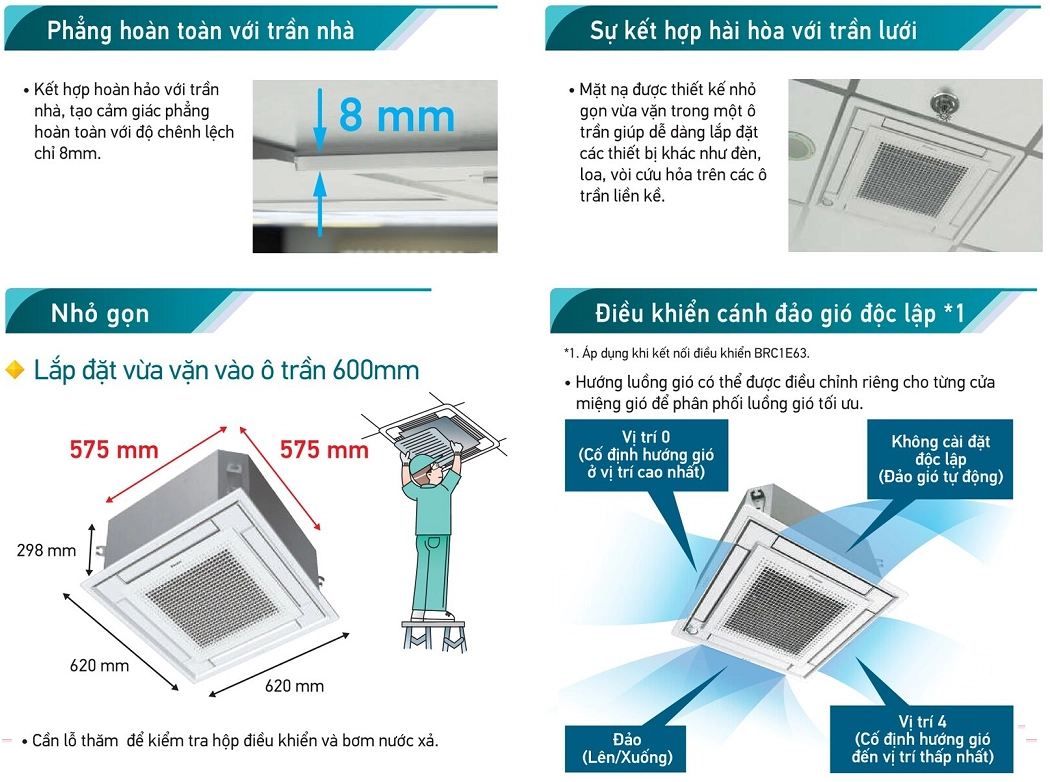 Phẳng hoàn toàn với trần nhà

• Kết hợp hoàn hảo với trần nhà, tạo cảm giác phẳng hoàn toàn với độ chênh lệch chỉ 8mm.

8 mm

Sự kết hợp hài hòa với trần lưới

• Mặt nạ được thiết kế nhỏ gọn vừa vặn trong một ô trần giúp dễ dàng lắp đặt các thiết bị khác như đèn, loa, vòi cứu hỏa trên các ô trần liền kề.

Nhỏ gọn

Lắp đặt vừa vặn vào ô trần 600mm

575 mm

575 mm

298 mm

620 mm

620 mm

• Cần lỗ thăm để kiểm tra hộp điều khiển và bơm nước xả.

Điều khiển cánh đảo gió độc lập *1

*1. Áp dụng khi kết nối điều khiển BRC1E63.

• Hướng luồng gió có thể được điều chỉnh riêng cho từng cửa miệng gió để phân phối luồng gió tối ưu.

Vị trí 0
(Cố định hướng gió ở vị trí cao nhất)

Không cài đặt độc lập
(Đảo gió tự động)

Đảo
(Lên/Xuống)

Vị trí 4
(Cố định hướng gió đến vị trí thấp nhất)