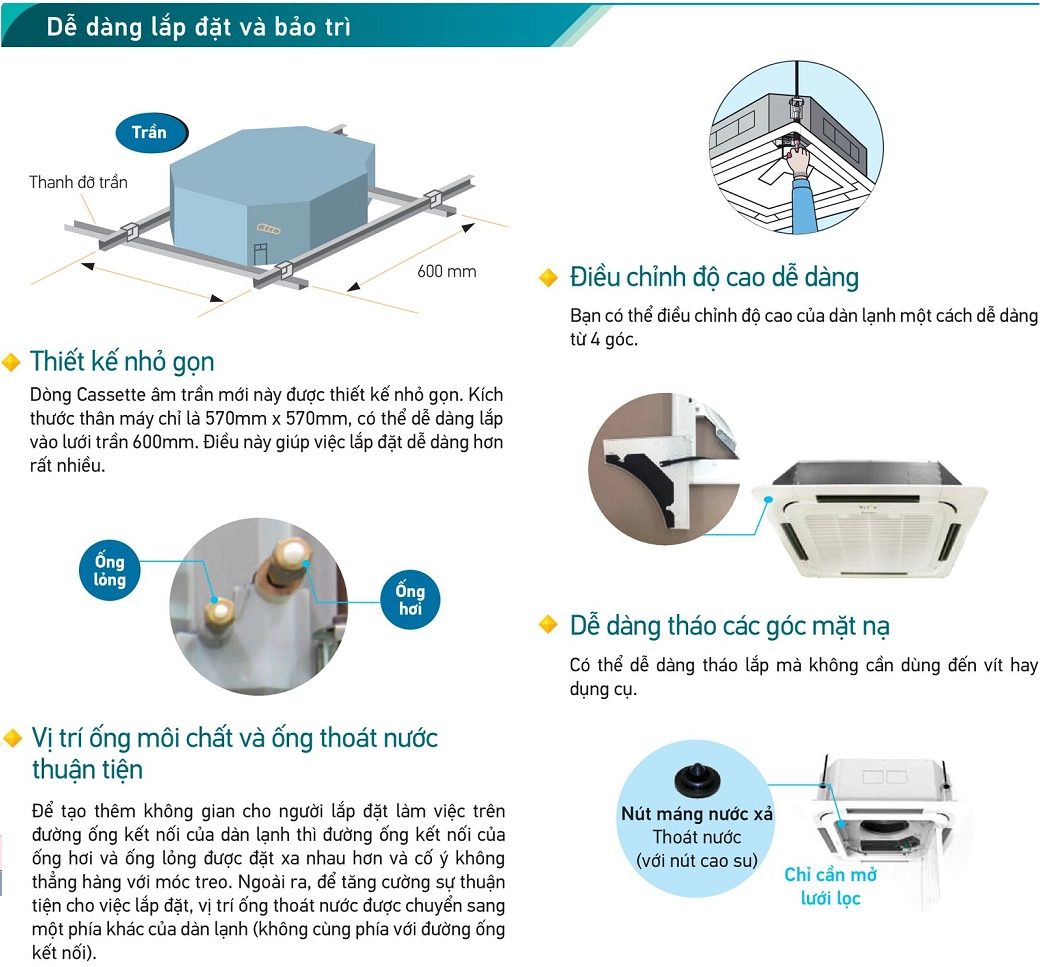 Dễ dàng lắp đặt và bảo trì

Trần

Thanh đỡ trần

600 mm

Thiết kế nhỏ gọn

Dòng Cassette âm trần mới này được thiết kế nhỏ gọn. Kích thước thân máy chỉ là 570mm x 570mm, có thể dễ dàng lắp vào lưới trần 600mm. Điều này giúp việc lắp đặt dễ dàng hơn rất nhiều.

Ống lỏng

Ống hơi

Vị trí ống môi chất và ống thoát nước thuận tiện

Để tạo thêm không gian cho người lắp đặt làm việc trên đường ống kết nối của dàn lạnh thì đường ống kết nối của ống hơi và ống lỏng được đặt xa nhau hơn và cố ý không thẳng hàng với móc treo. Ngoài ra, để tăng cường sự thuận tiện cho việc lắp đặt, vị trí ống thoát nước được chuyển sang một phía khác của dàn lạnh (không cùng phía với đường ống kết nối).

Điều chỉnh độ cao dễ dàng

Bạn có thể điều chỉnh độ cao của dàn lạnh một cách dễ dàng từ 4 góc.

Dễ dàng tháo các góc mặt nạ

Có thể dễ dàng tháo lắp mà không cần dùng đến vít hay dụng cụ.

Nút máng nước xả
Thoát nước
(với nút cao su)

Chỉ cần mở lưới lọc