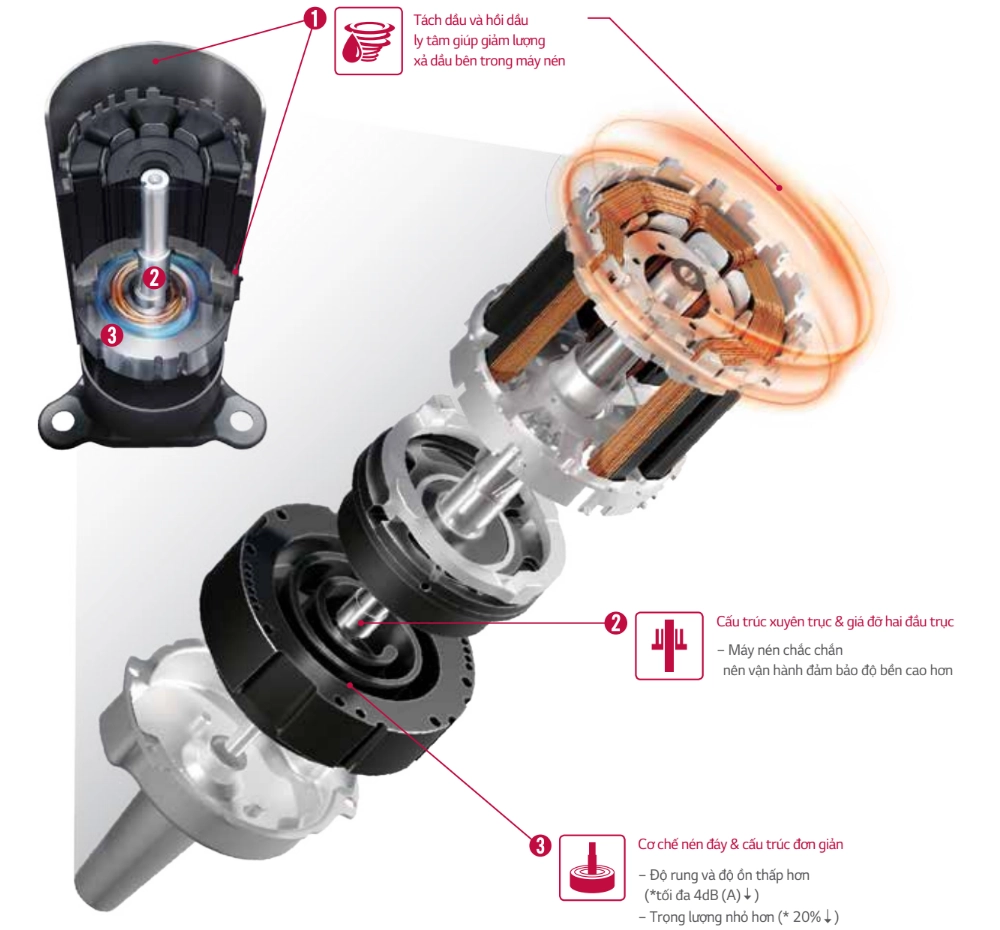 1

Tách dầu và hồi dầu ly tâm giúp giảm lượng xả dầu bên trong máy nén

2

3

2

Cấu trúc xuyên trục & giá đỡ hai đầu trục

– Máy nén chắc chắn nên vận hành đảm bảo độ bền cao hơn

3

Cơ chế nén đáy & cấu trúc đơn giản

– Độ rung và độ ồn thấp hơn (*tối đa 4dB (A)↓)

– Trọng lượng nhỏ hơn (* 20%↓)