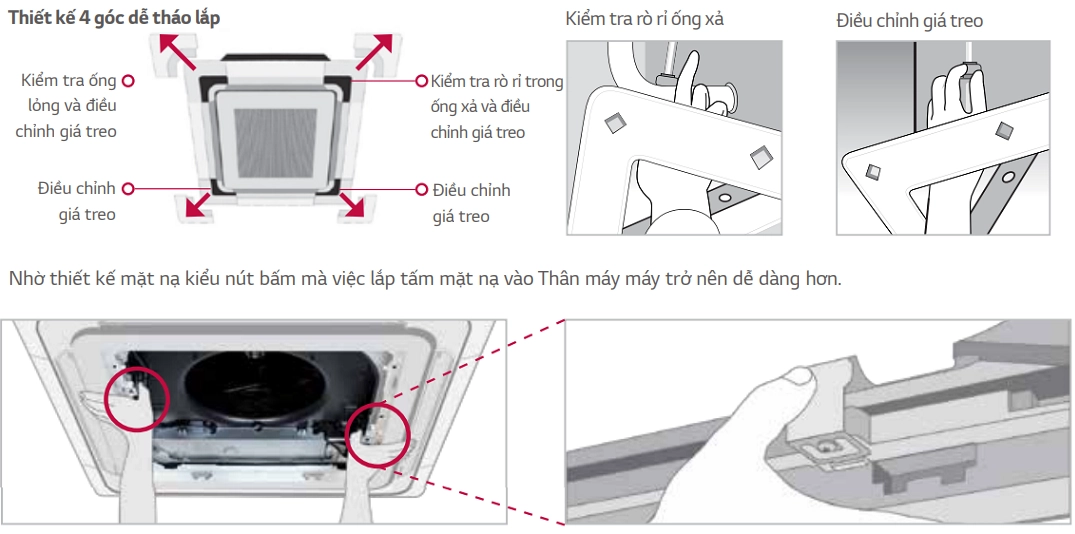 Thiết kế 4 góc dễ tháo lắp

Kiểm tra ống lỏng và điều chỉnh giá treo

Kiểm tra rò rỉ trong ống xả và điều chỉnh giá treo

Điều chỉnh giá treo

Điều chỉnh giá treo

Kiểm tra rò rỉ ống xả

Điều chỉnh giá treo

Nhờ thiết kế mặt nạ kiểu nút bấm mà việc lắp tấm mặt nạ vào Thân máy máy trở nên dễ dàng hơn.